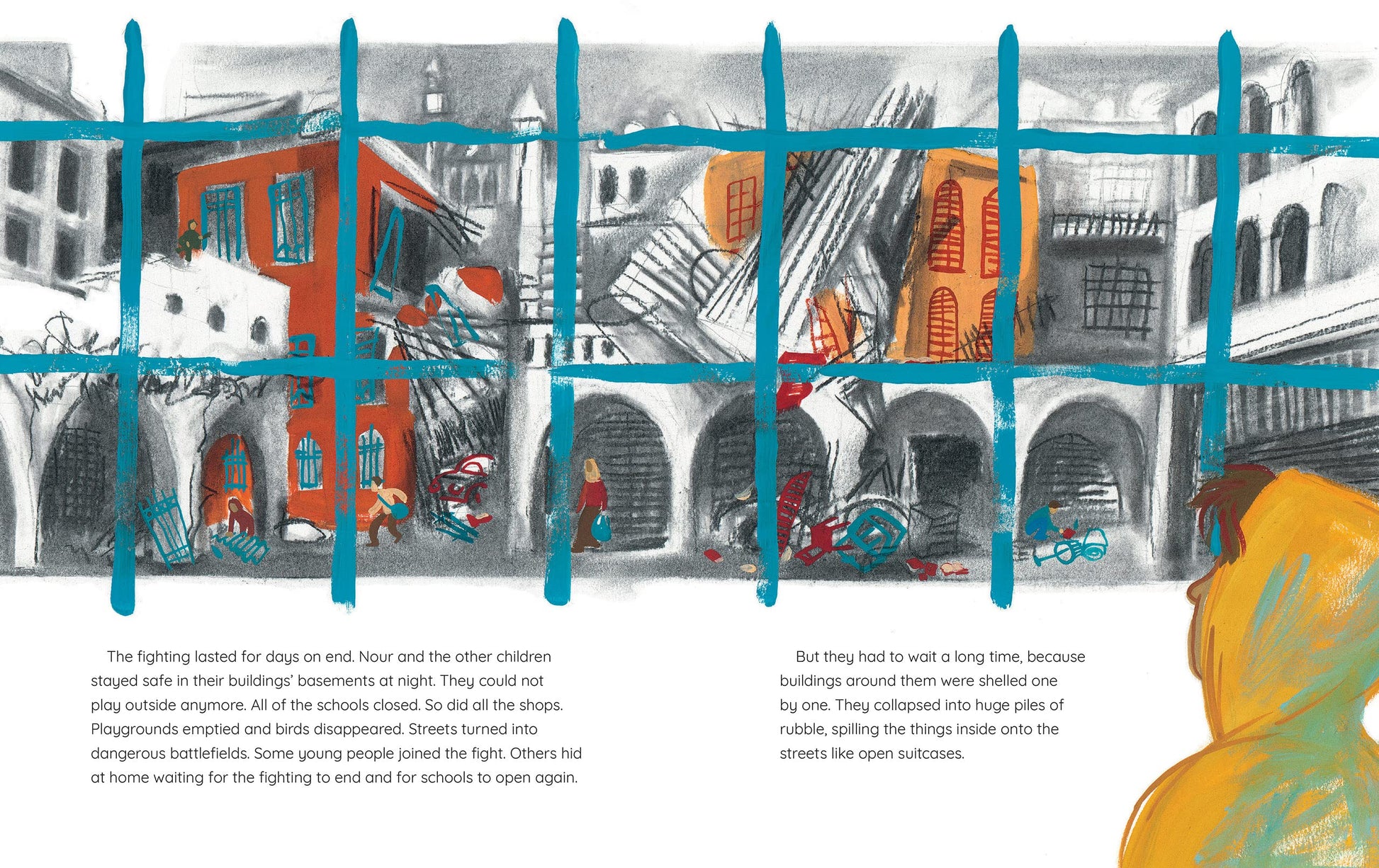 The fighting lasted for days on end. Nour and the other children stayed safe in their buildings' basements at night. They could not play outside anymore. All of the schools closed. So did all the shops. Playgrounds emptied and birds disappeared. Streets turned into dangerous battlefields. Some young people joined the fight. Others hid at home waiting for the fighting to end and for schools to open again.

But they had to wait a long time, because buildings around them were shelled one by one. They collapsed into huge piles of rubble, spilling the things inside onto the streets like open suitcases.